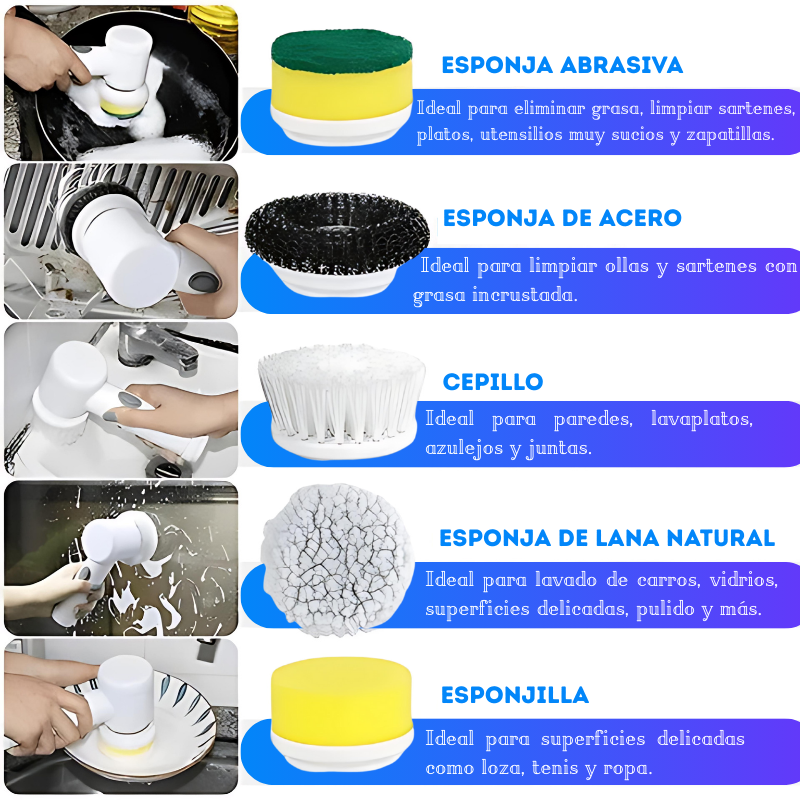 ESPONJA ABRASIVA

Ideal para eliminar grasa, limpiar sartenes, platos, utensilios muy sucios y zapatillas.

ESPONJA DE ACERO

Ideal para limpiar ollas y sartenes con grasa incrustada.

CEPILLO

Ideal para paredes, lavaplatos, azulejos y juntas.

ESPONJA DE LANA NATURAL

Ideal para lavado de carros, vidrios, superficies delicadas, pulido y más.

ESPONJILLA

Ideal para superficies delicadas como loza, tenis y ropa.